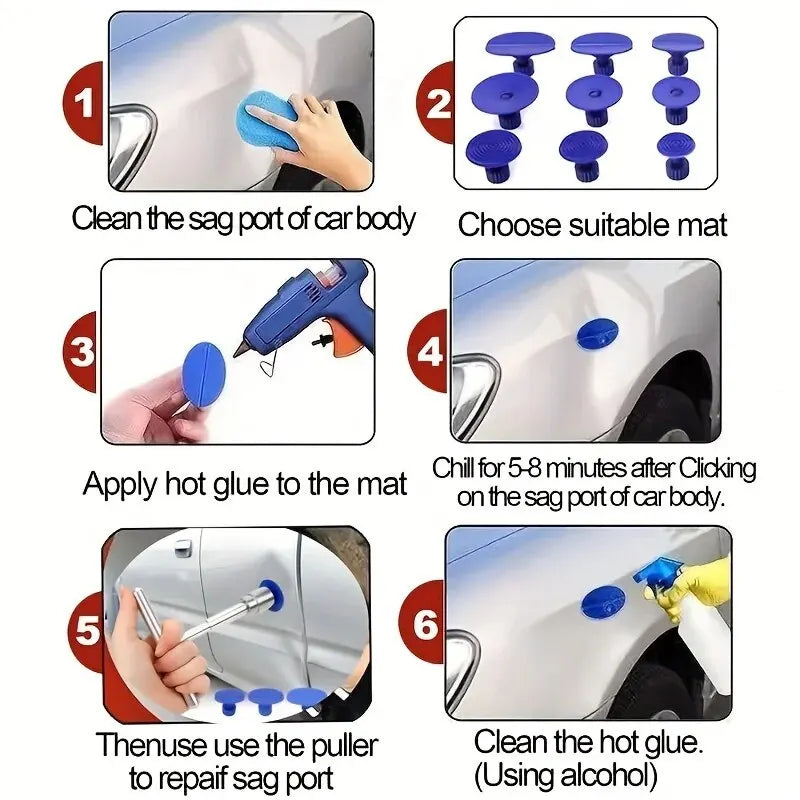 1

Clean the sag port of car body

2

Choose suitable mat

3

Apply hot glue to the mat

4

Chill for 5-8 minutes after Clicking on the sag port of car body.

5

Thenuse use the puller to repaif sag port

6

Clean the hot glue. (Using alcohol)