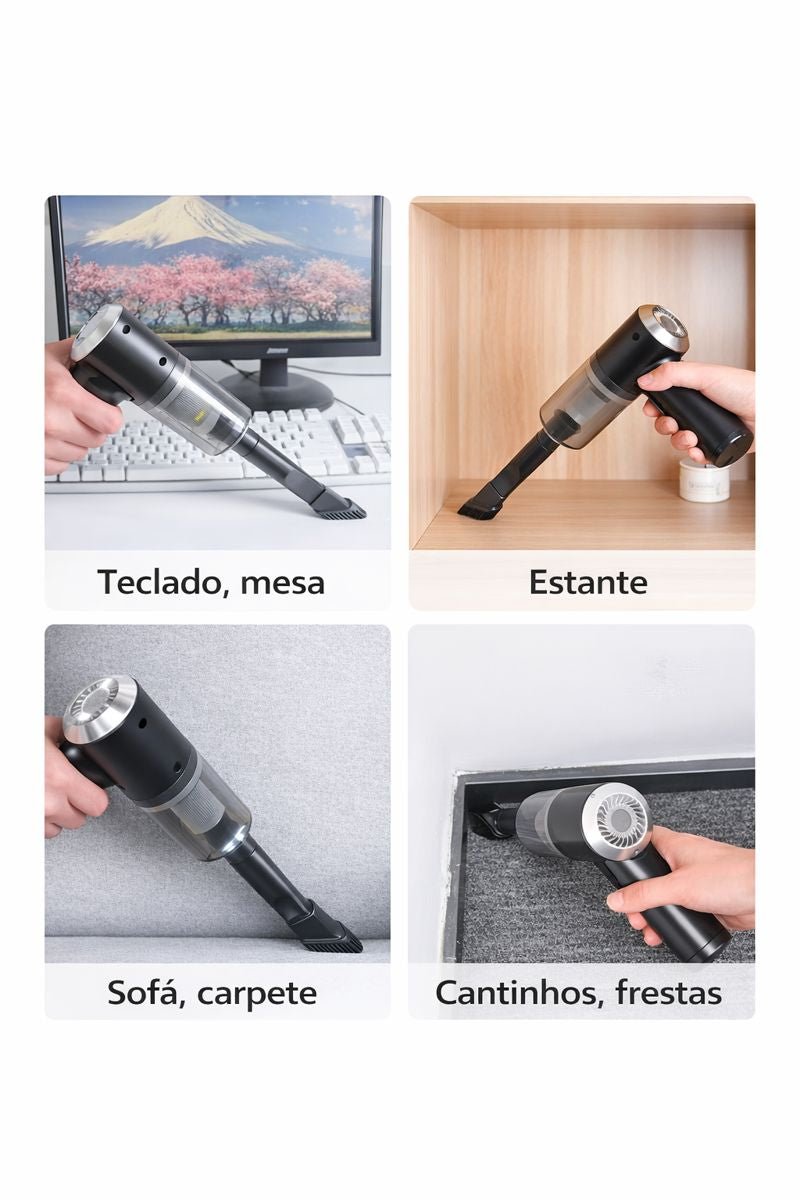 Teclado, mesa

Estante

Sofá, carpete

Cantinhos, frestas